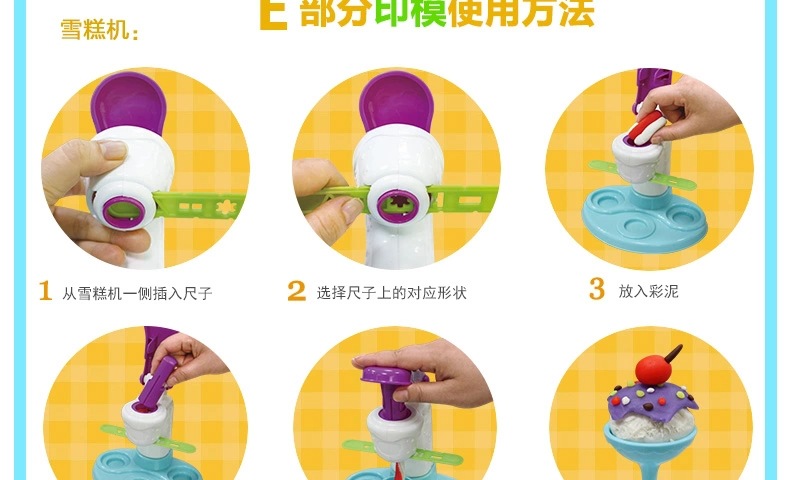 E 部分印模使用方法

雪糕机：

1 从雪糕机一侧插入尺子

2 选择尺子上的对应形状

3 放入彩泥